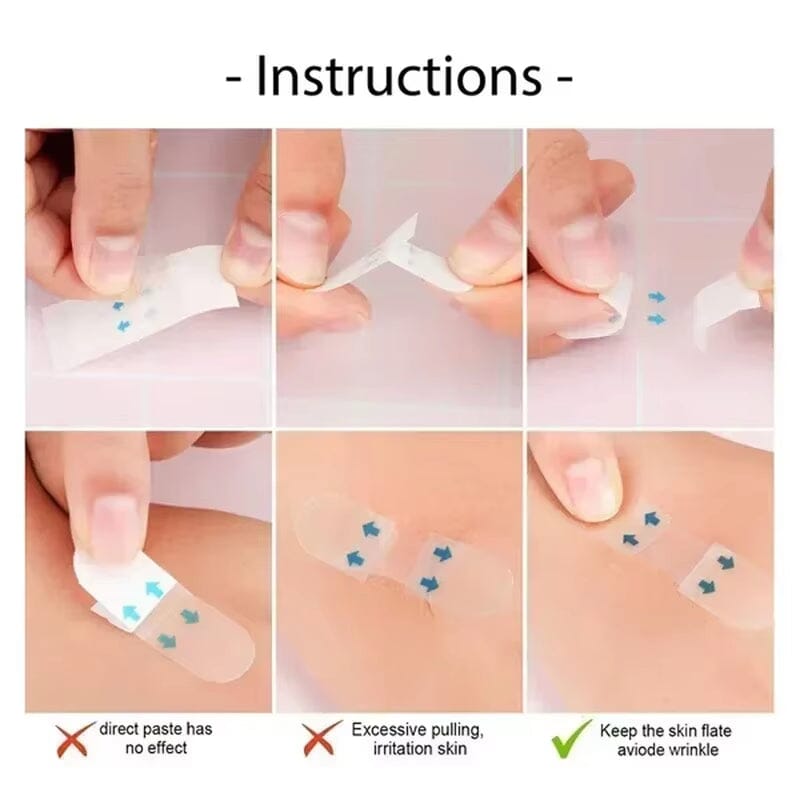 - Instructions -

direct paste has no effect

Excessive pulling, irritation skin

Keep the skin flate aviode wrinkle