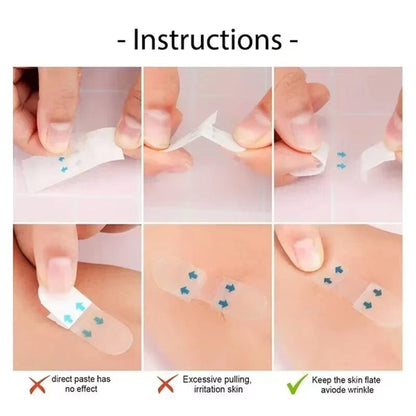 - Instructions -

direct paste has no effect

Excessive pulling, irritation skin

Keep the skin flate aviode wrinkle